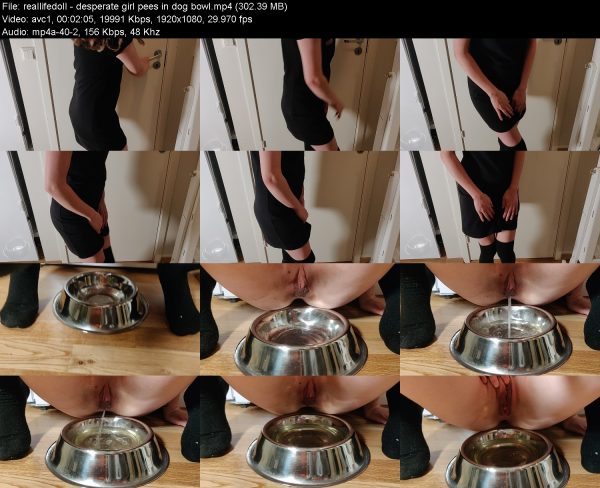 File: reallifedoll - desperate girl pees in dog bowl.mp4 (302.39 MB)
Video: avc1, 00:02:05, 19991 Kbps, 1920x1080, 29.970 fps
Audio: mp4a-40-2, 156 Kbps, 48 Khz